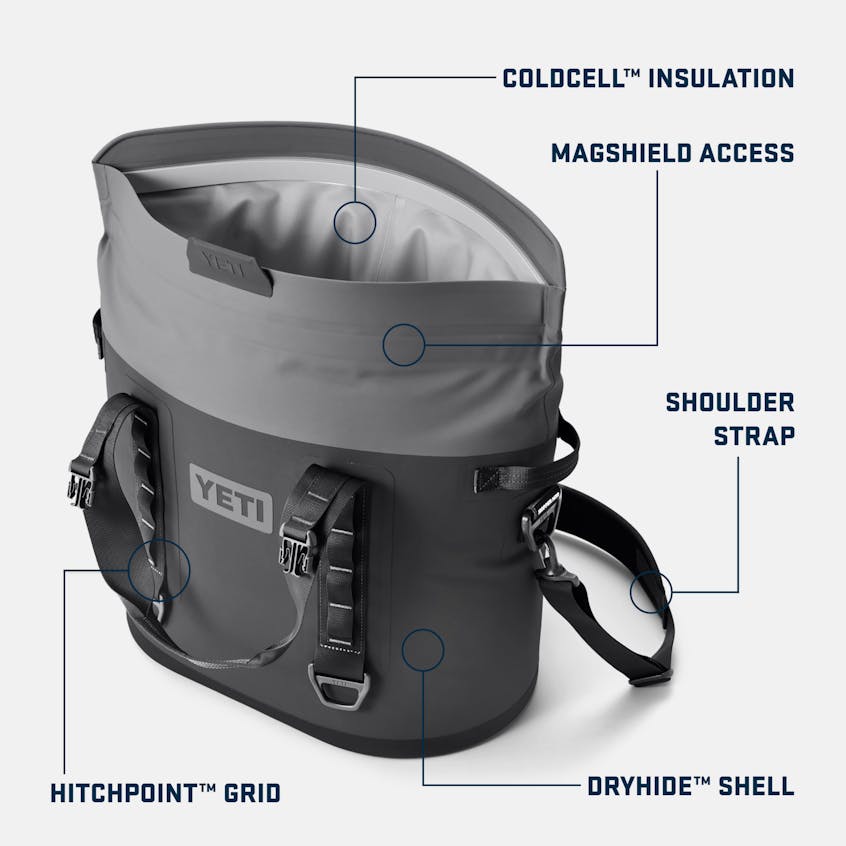 COLDCELL™ INSULATION

MAGSHIELD ACCESS

YETI

SHOULDER STRAP

YETI

HITCHPOINT™ GRID

DRYHIDE™ SHELL